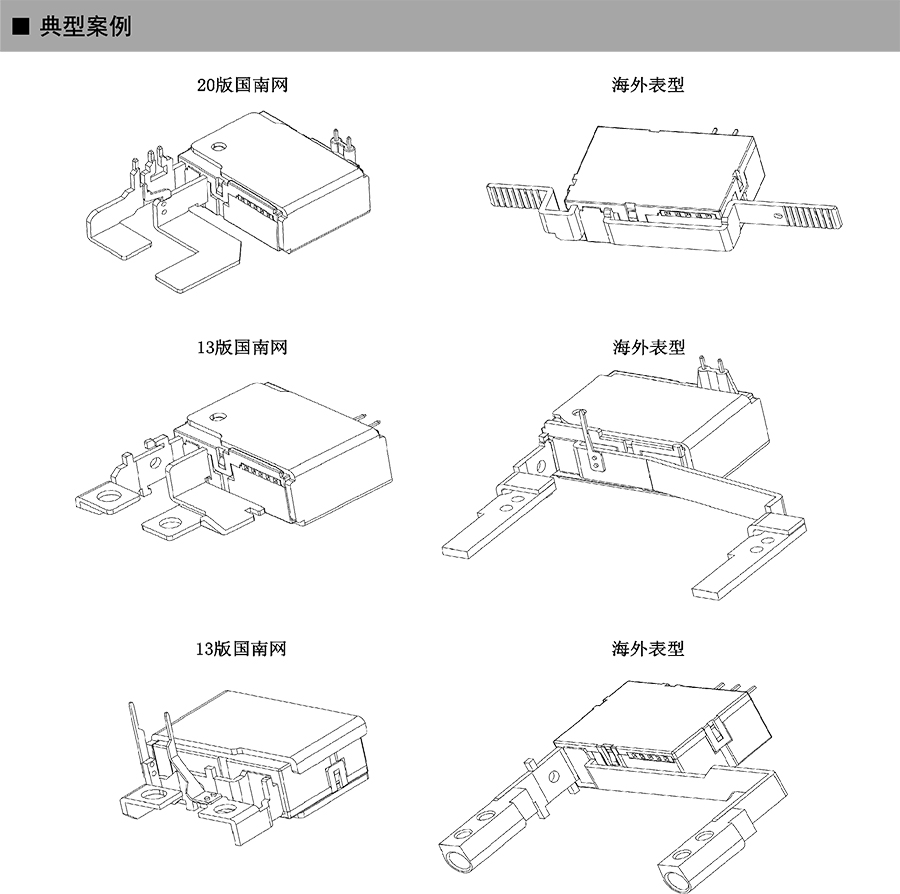 ■ 典型案例

20版国南网

海外表型

13版国南网

海外表型

13版国南网

海外表型